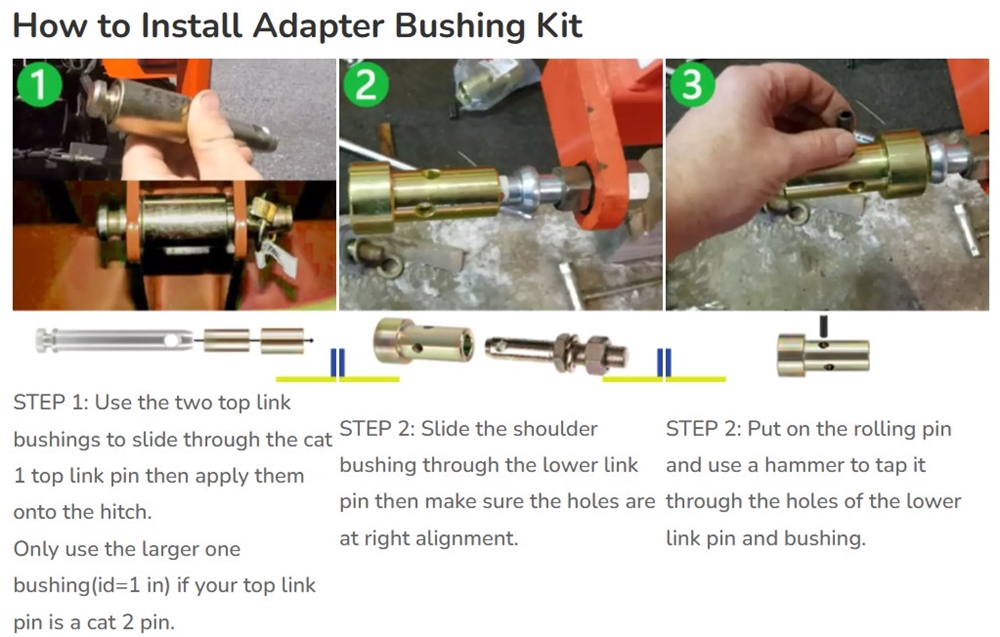 How to Install Adapter Bushing Kit

1

2

3

STEP 1: Use the two top link bushings to slide through the cat 1 top link pin then apply them onto the hitch.
Only use the larger one bushing(id=1 in) if your top link pin is a cat 2 pin.

STEP 2: Slide the shoulder bushing through the lower link pin then make sure the holes are at right alignment.

STEP 2: Put on the rolling pin and use a hammer to tap it through the holes of the lower link pin and bushing.